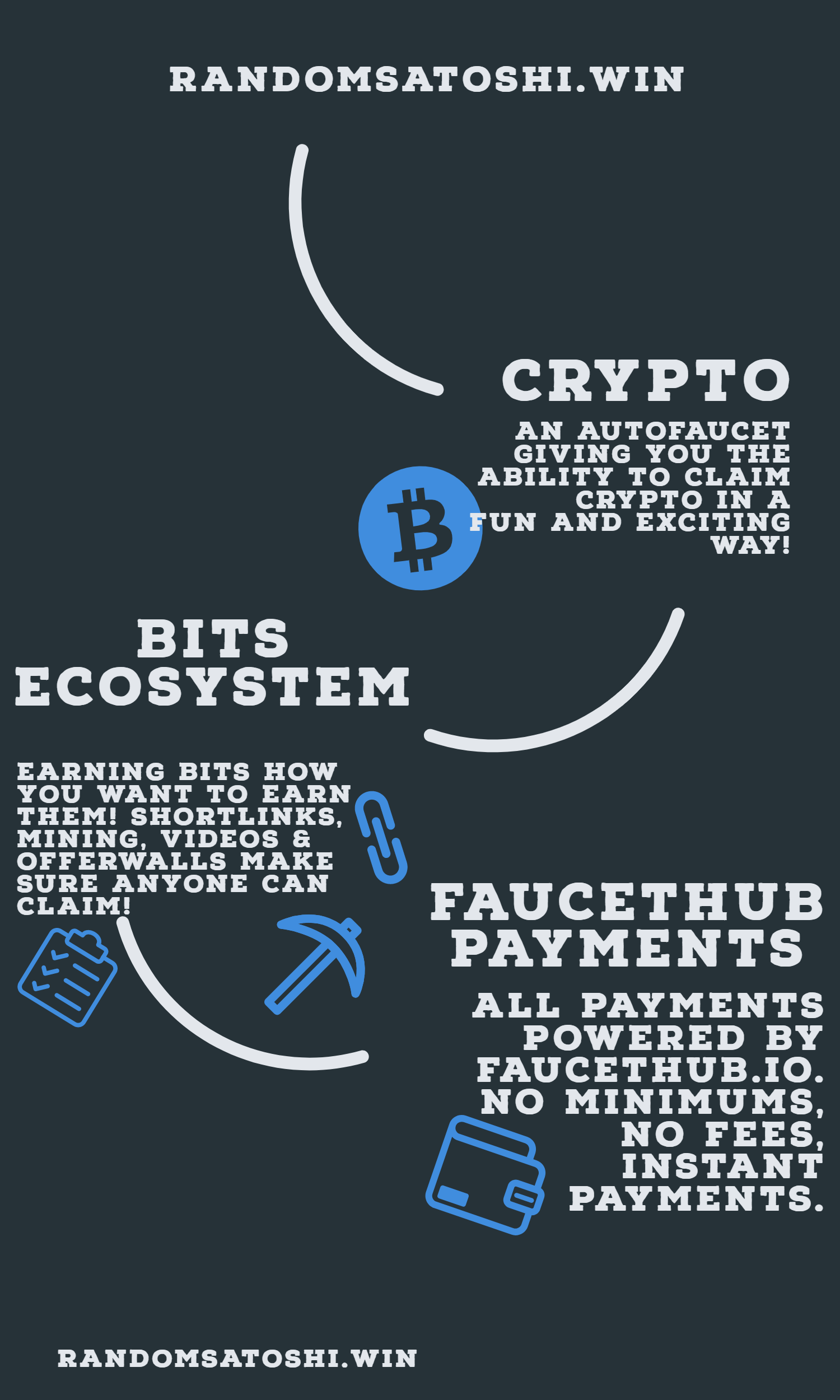 RANDOMSATOSHI.WIN

CRYPTO

AN AUTOFAUCET GIVING YOU THE ABILITY TO CLAIM CRYPTO IN A FUN AND EXCITING WAY!

BITS ECOSYSTEM

EARNING BITS HOW YOU WANT TO EARN THEM! SHORTLINKS, MINING, VIDEOS & OFFERWALLS MAKE SURE ANYONE CAN CLAIM!

FAUCETHUB PAYMENTS

ALL PAYMENTS POWERED BY FAUCETHUB.IO. NO MINIMUMS, NO FEES, INSTANT PAYMENTS.

RANDOMSATOSHI.WIN